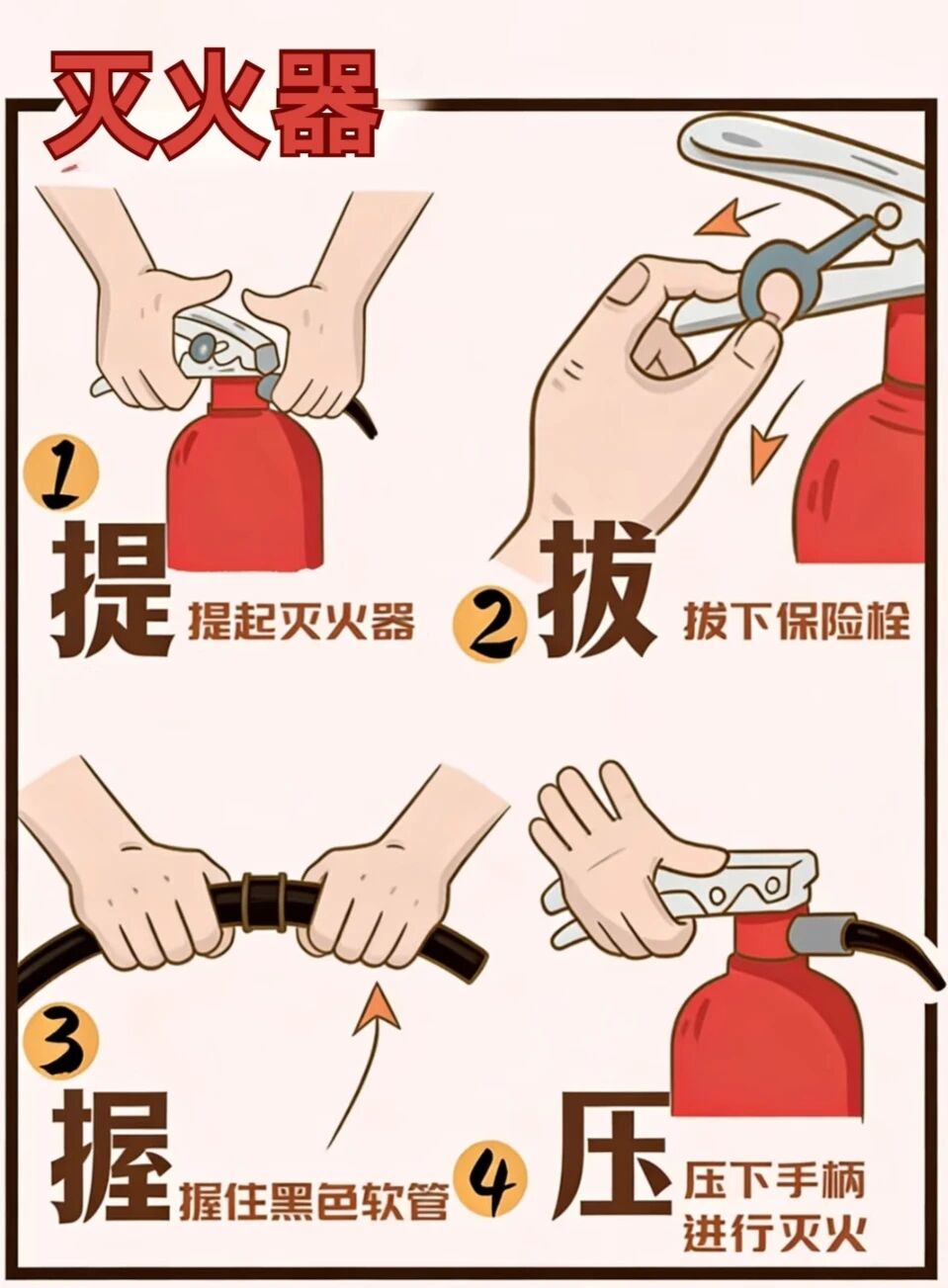 灭火器

1
提
提起灭火器

2
拔
拔下保险栓

3
握
握住黑色软管

4
压
压下手柄
进行灭火